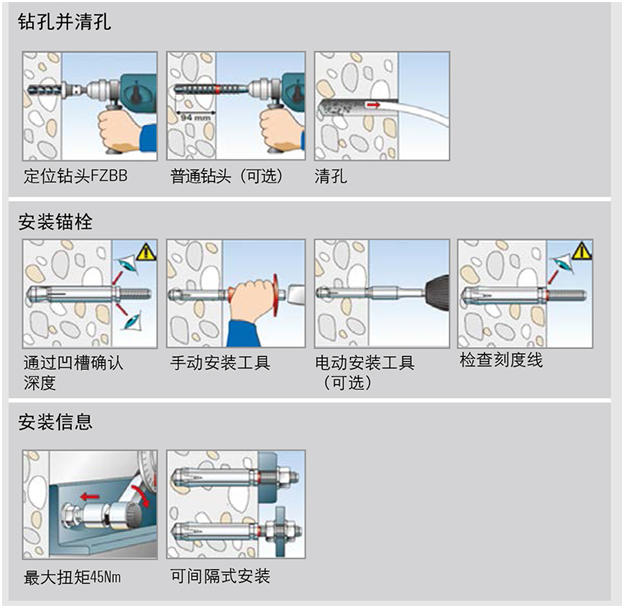 钻孔并清孔

94 mm

定位钻头FZBB

普通钻头（可选）

清孔

安装锚栓

通过凹槽确认深度

手动安装工具

电动安装工具（可选）

检查刻度线

安装信息

最大扭矩45Nm

可间隔式安装